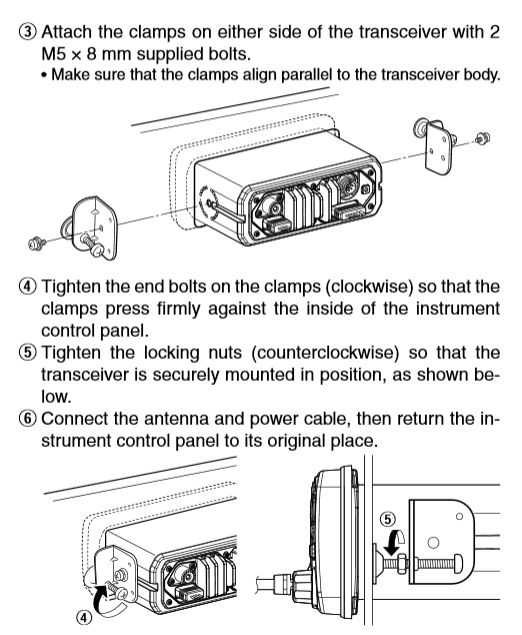 ③ Attach the clamps on either side of the transceiver with 2 M5 × 8 mm supplied bolts.
• Make sure that the clamps align parallel to the transceiver body.

④ Tighten the end bolts on the clamps (clockwise) so that the clamps press firmly against the inside of the instrument control panel.
⑤ Tighten the locking nuts (counterclockwise) so that the transceiver is securely mounted in position, as shown below.
⑥ Connect the antenna and power cable, then return the instrument control panel to its original place.

⑤

④